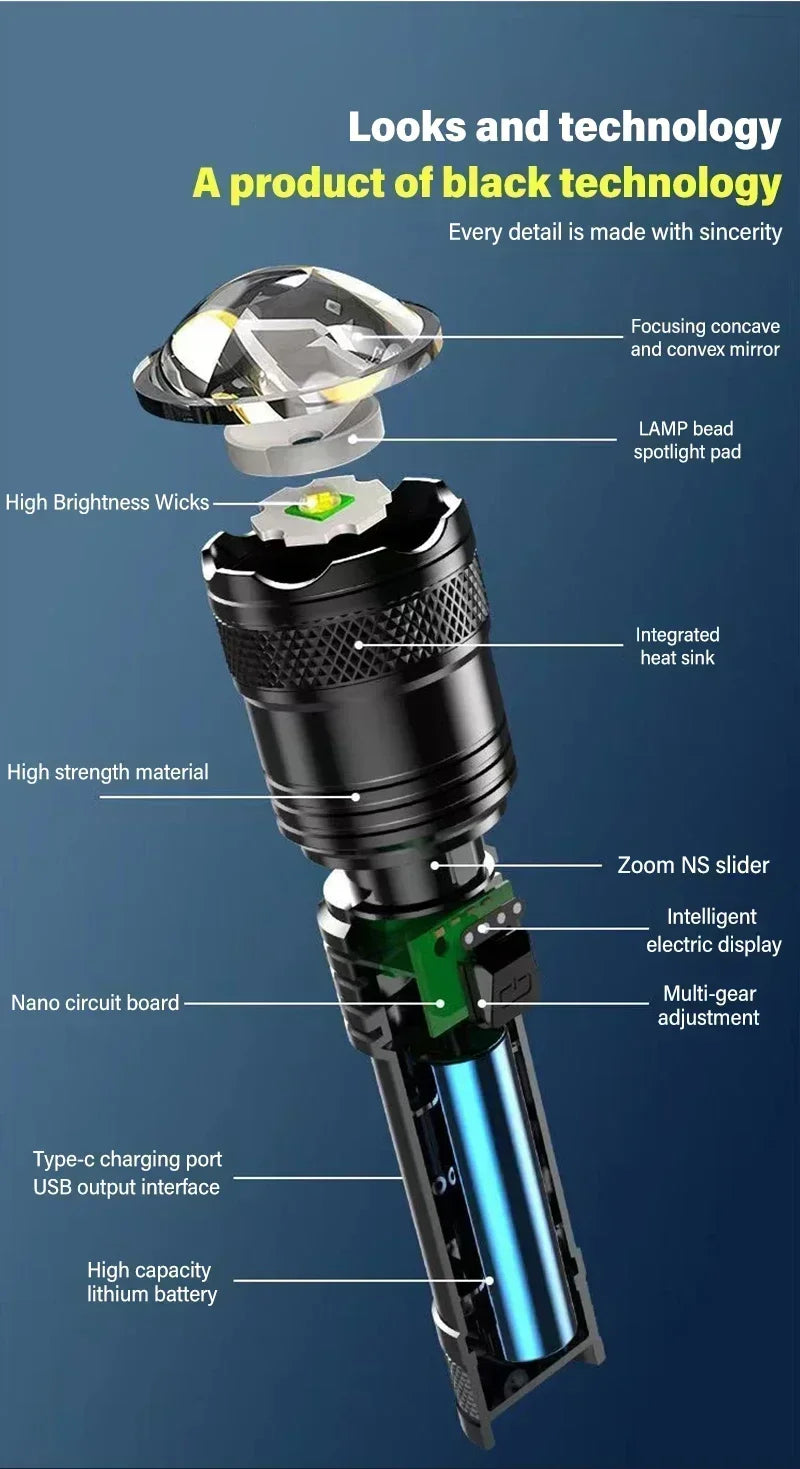 Looks and technology
A product of black technology
Every detail is made with sincerity

Focusing concave and convex mirror

LAMP bead spotlight pad

High Brightness Wicks

Integrated heat sink

High strength material

Zoom NS slider

Intelligent electric display

Nano circuit board

Multi-gear adjustment

Type-c charging port
USB output interface

High capacity lithium battery