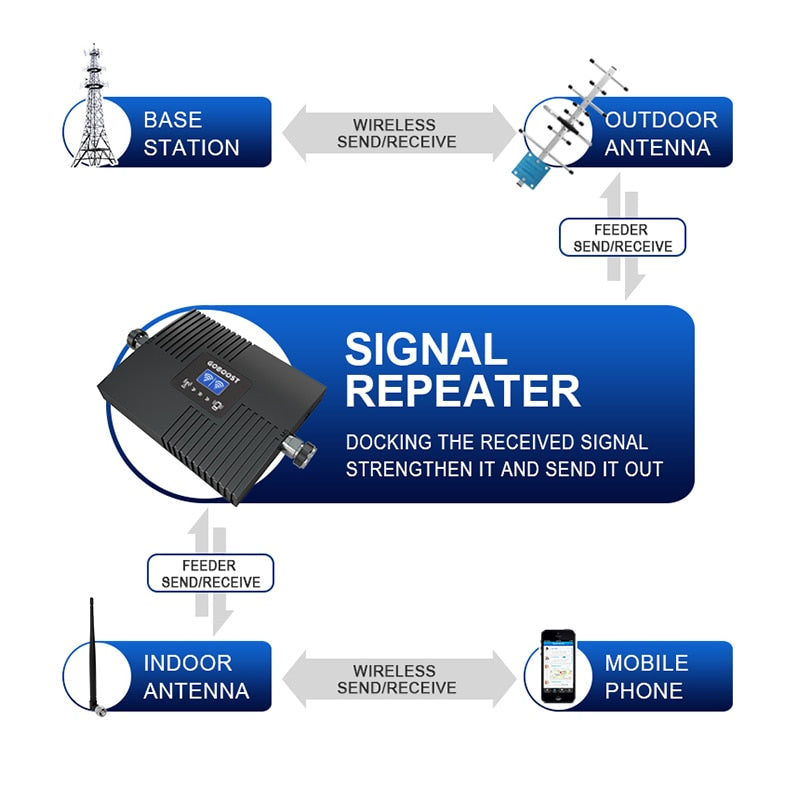 BASE STATION

WIRELESS SEND/RECEIVE

OUTDOOR ANTENNA

FEEDER SEND/RECEIVE

GOBOOST

SIGNAL REPEATER

DOCKING THE RECEIVED SIGNAL STRENGTHEN IT AND SEND IT OUT

FEEDER SEND/RECEIVE

INDOOR ANTENNA

WIRELESS SEND/RECEIVE

MOBILE PHONE