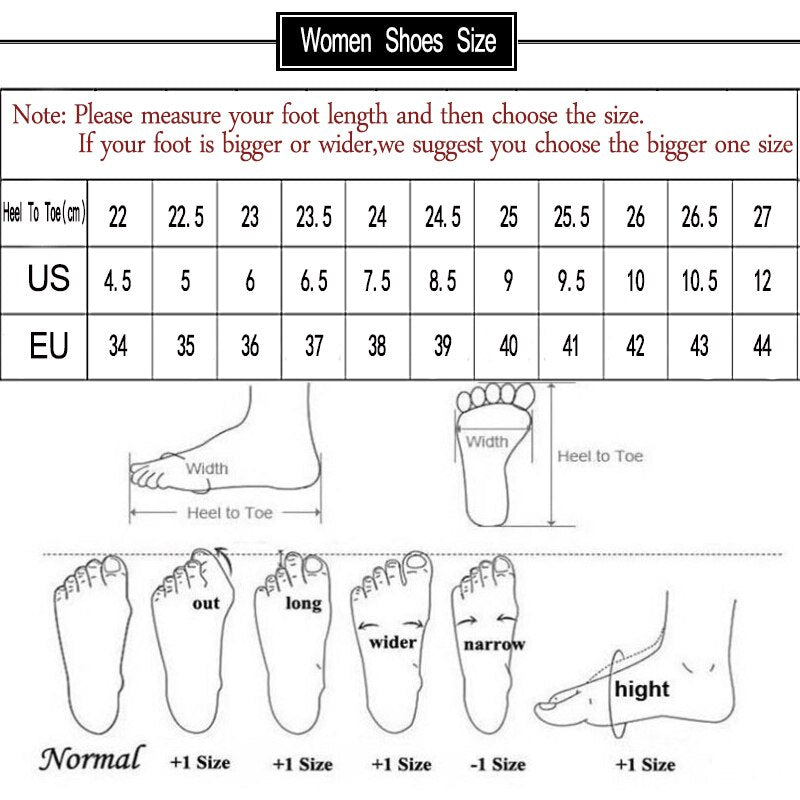 Women Shoes Size

Note: Please measure your foot length and then choose the size.
If your foot is bigger or wider,we suggest you choose the bigger one size

| Heel To Toe(cm) | 22 | 22.5 | 23 | 23.5 | 24 | 24.5 | 25 | 25.5 | 26 | 26.5 | 27 |
|---|---|---|---|---|---|---|---|---|---|---|---|
| US | 4.5 | 5 | 6 | 6.5 | 7.5 | 8.5 | 9 | 9.5 | 10 | 10.5 | 12 |
| EU | 34 | 35 | 36 | 37 | 38 | 39 | 40 | 41 | 42 | 43 | 44 |

Width
Heel to Toe
Width
Heel to Toe

out
long
wider
narrow
hight

Normal
+1 Size
+1 Size
+1 Size
-1 Size
+1 Size